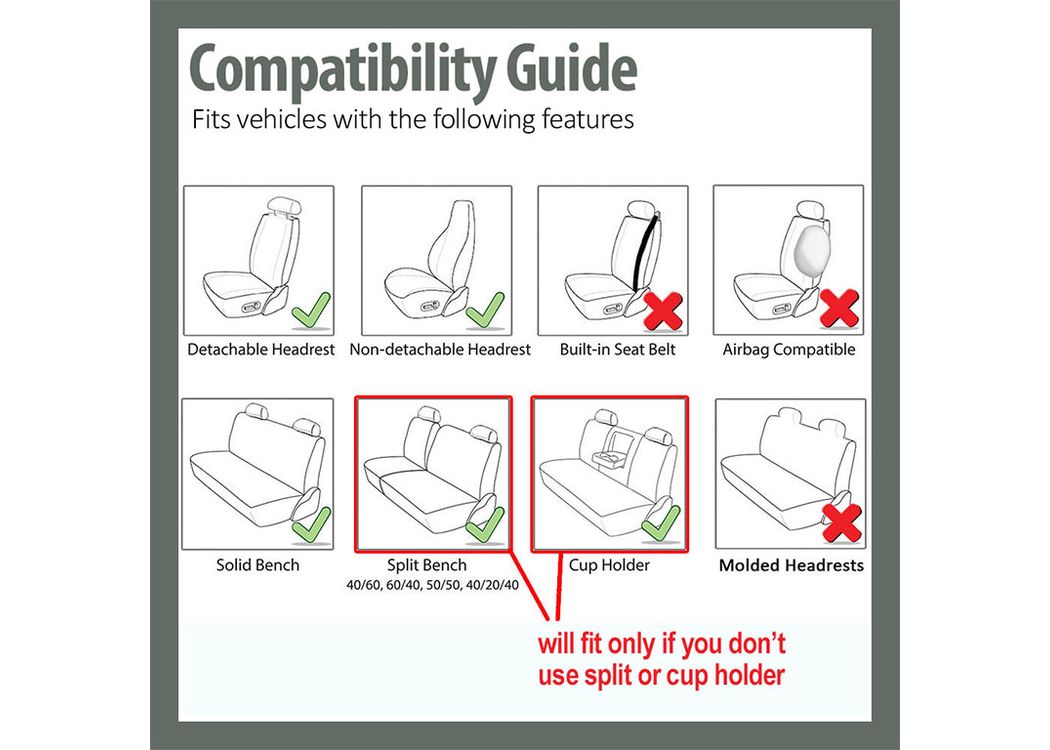 Compatibility Guide
Fits vehicles with the following features

Detachable Headrest

Non-detachable Headrest

Built-in Seat Belt

Airbag Compatible

Solid Bench

Split Bench
40/60, 60/40, 50/50, 40/20/40

Cup Holder

Molded Headrests

will fit only if you don't use split or cup holder