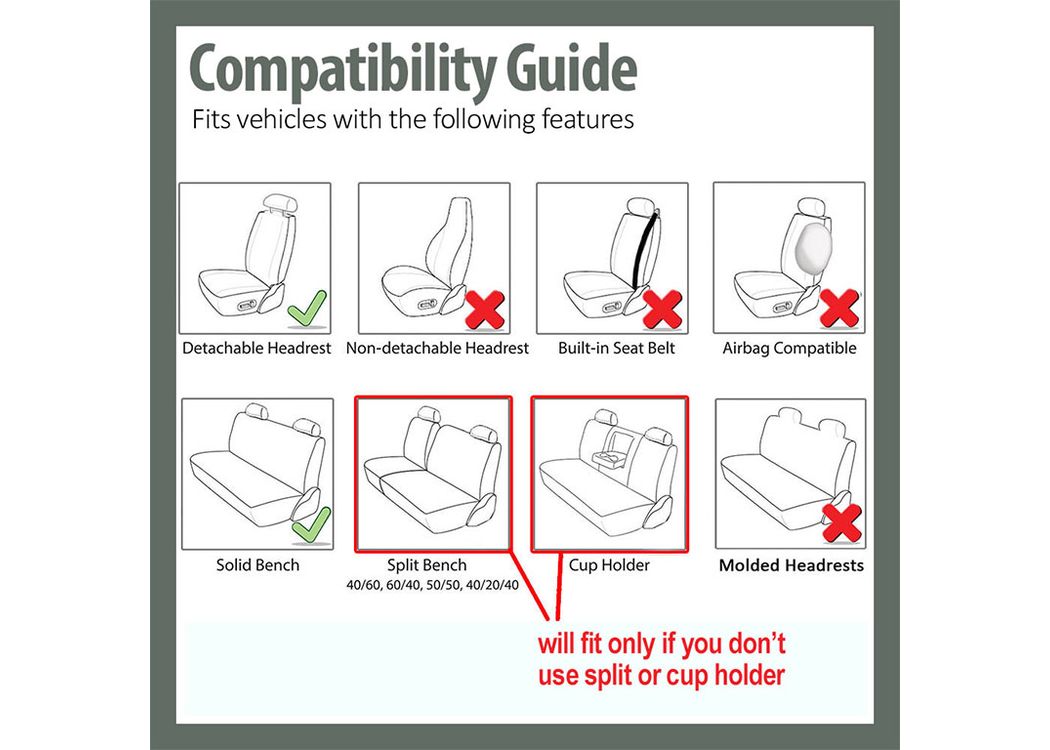 Compatibility Guide
Fits vehicles with the following features

Detachable Headrest
Non-detachable Headrest
Built-in Seat Belt
Airbag Compatible

Solid Bench
Split Bench
40/60, 60/40, 50/50, 40/20/40
Cup Holder
Molded Headrests

will fit only if you don't use split or cup holder