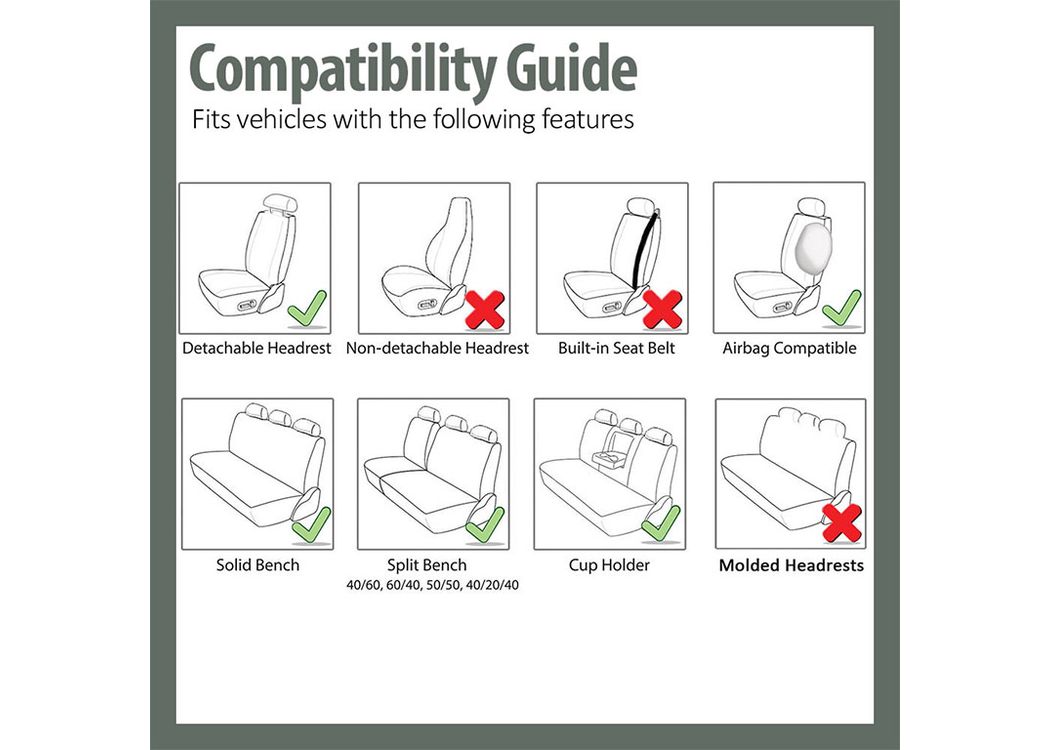 Compatibility Guide

Fits vehicles with the following features

Detachable Headrest

Non-detachable Headrest

Built-in Seat Belt

Airbag Compatible

Solid Bench

Split Bench
40/60, 60/40, 50/50, 40/20/40

Cup Holder

Molded Headrests